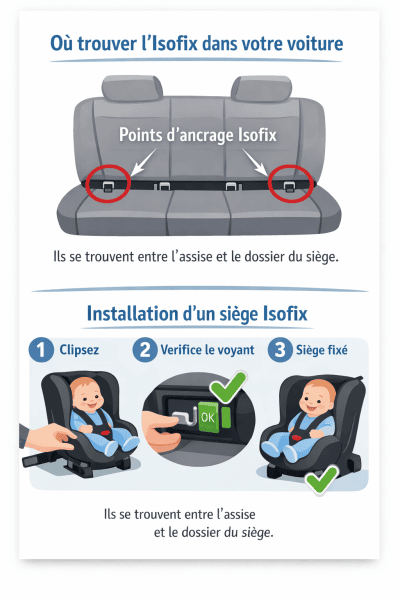 Où trouver l'Isofix dans votre voiture

Points d'ancrage Isofix

Ils se trouvent entre l'assise et le dossier du siège.

Installation d'un siège Isofix

1 Clipsez

2 Verifice le voyant

OK

3 Siège fixé

Ils se trouvent entre l'assise et le dossier du siège.